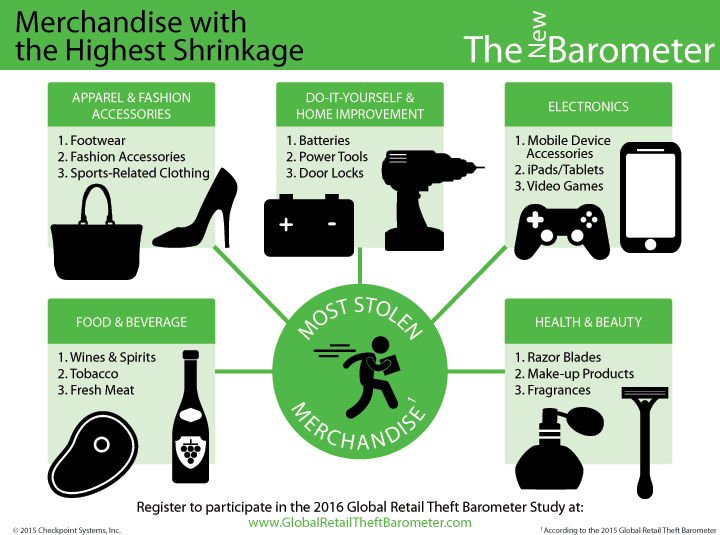 Merchandise with the Highest Shrinkage

The New Barometer

APPAREL & FASHION ACCESSORIES

1. Footwear
2. Fashion Accessories
3. Sports-Related Clothing

DO-IT-YOURSELF & HOME IMPROVEMENT

1. Batteries
2. Power Tools
3. Door Locks

ELECTRONICS

1. Mobile Device Accessories
2. iPads/Tablets
3. Video Games

MOST STOLEN MERCHANDISE$^1$

FOOD & BEVERAGE

1. Wines & Spirits
2. Tobacco
3. Fresh Meat

HEALTH & BEAUTY

1. Razor Blades
2. Make-up Products
3. Fragrances

Register to participate in the 2016 Global Retail Theft Barometer Study at:
www.GlobalRetailTheftBarometer.com

© 2015 Checkpoint Systems, Inc.

$^1$ According to the 2015 Global Retail Theft Barometer